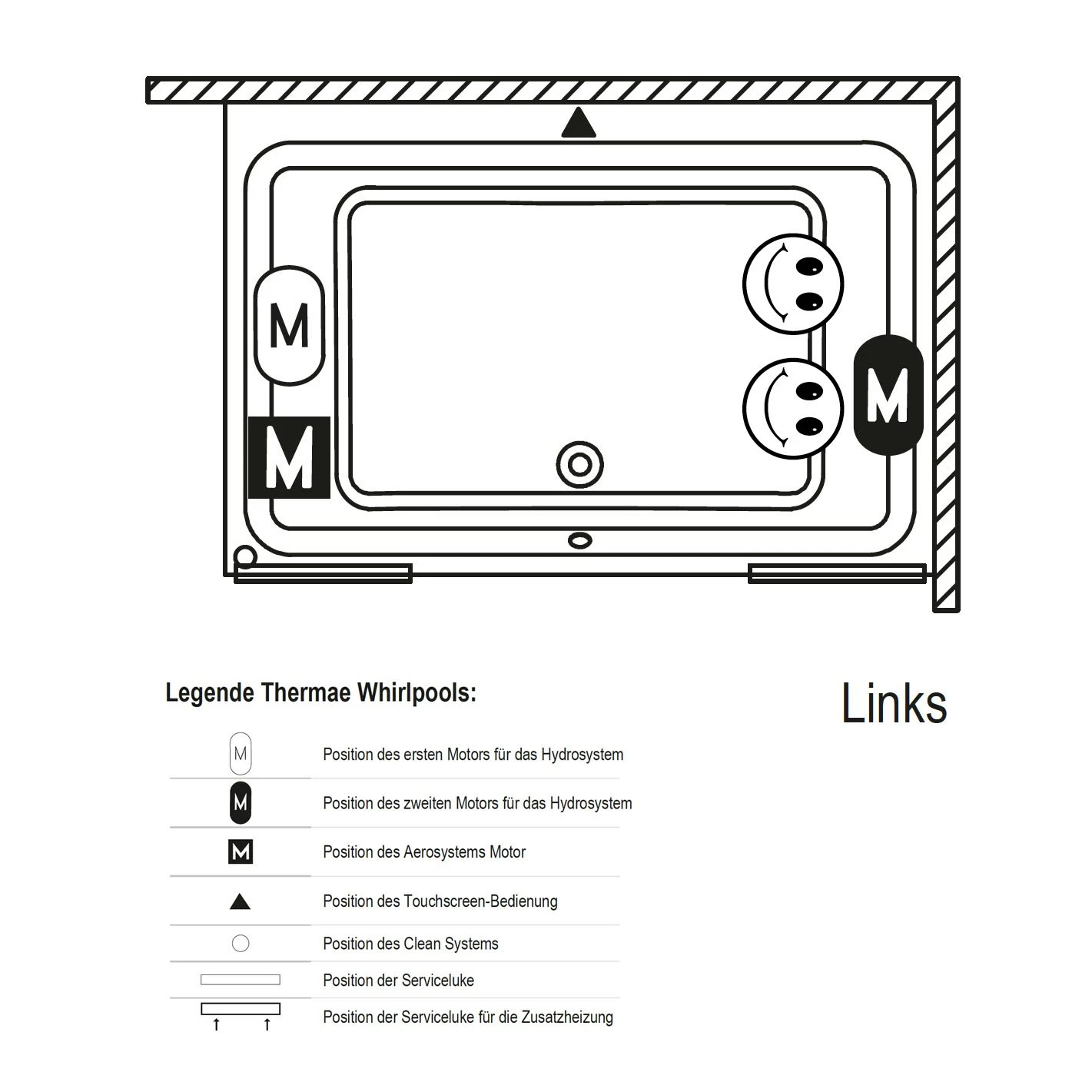 M

M

M

Legende Thermae Whirlpools:

Links

| | |
|---|---|
| M | Position des ersten Motors für das Hydrosystem |
| M | Position des zweiten Motors für das Hydrosystem |
| M | Position des Aerosystems Motor |
| | Position des Touchscreen-Bedienung |
| | Position des Clean Systems |
| | Position der Serviceluke |
| | Position der Serviceluke für die Zusatzheizung |